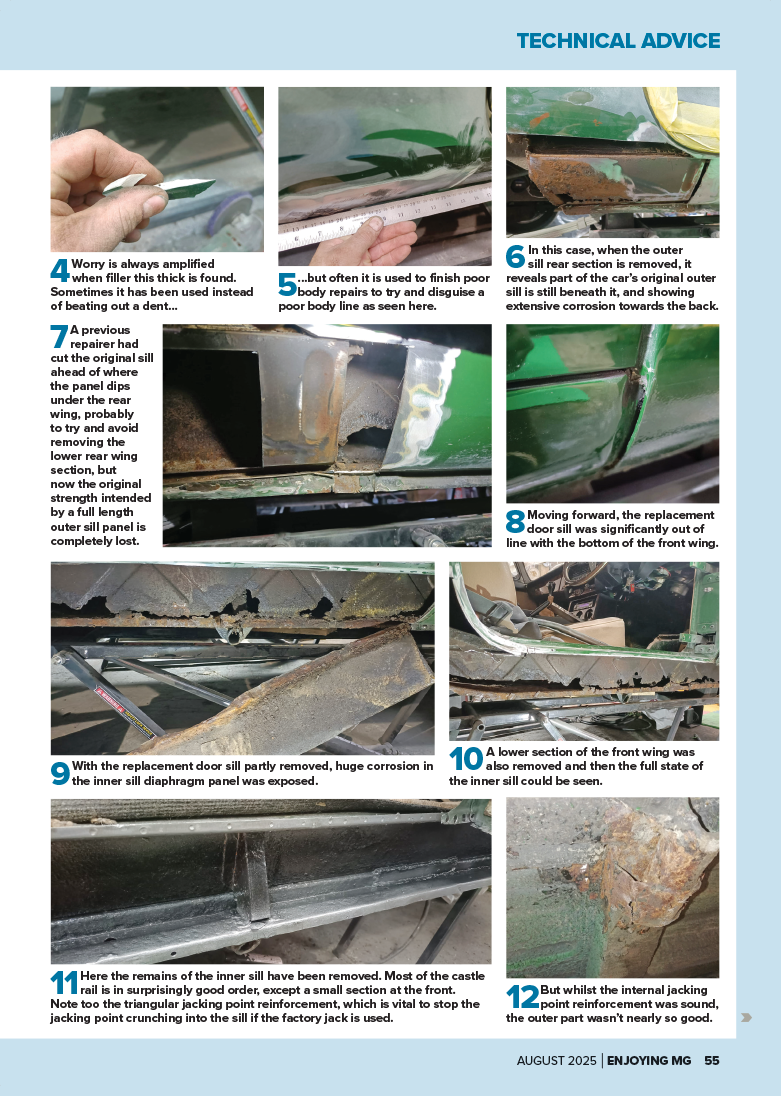 TECHNICAL ADVICE

4 Worry is always amplified when filler this thick is found. Sometimes it has been used instead of beating out a dent...

5 ...but often it is used to finish poor body repairs to try and disguise a poor body line as seen here.

6 In this case, when the outer sill rear section is removed, it reveals part of the car's original outer sill is still beneath it, and showing extensive corrosion towards the back.

7 A previous repairer had cut the original sill ahead of where the panel dips under the rear wing, probably to try and avoid removing the lower rear wing section, but now the original strength intended by a full length outer sill panel is completely lost.

8 Moving forward, the replacement door sill was significantly out of line with the bottom of the front wing.

9 With the replacement door sill partly removed, huge corrosion in the inner sill diaphragm panel was exposed.

10 A lower section of the front wing was also removed and then the full state of the inner sill could be seen.

11 Here the remains of the inner sill have been removed. Most of the castle rail is in surprisingly good order, except a small section at the front. Note too the triangular jacking point reinforcement, which is vital to stop the jacking point crunching into the sill if the factory jack is used.

12 But whilst the internal jacking point reinforcement was sound, the outer part wasn't nearly so good.

AUGUST 2025 | ENJOYING MG 55